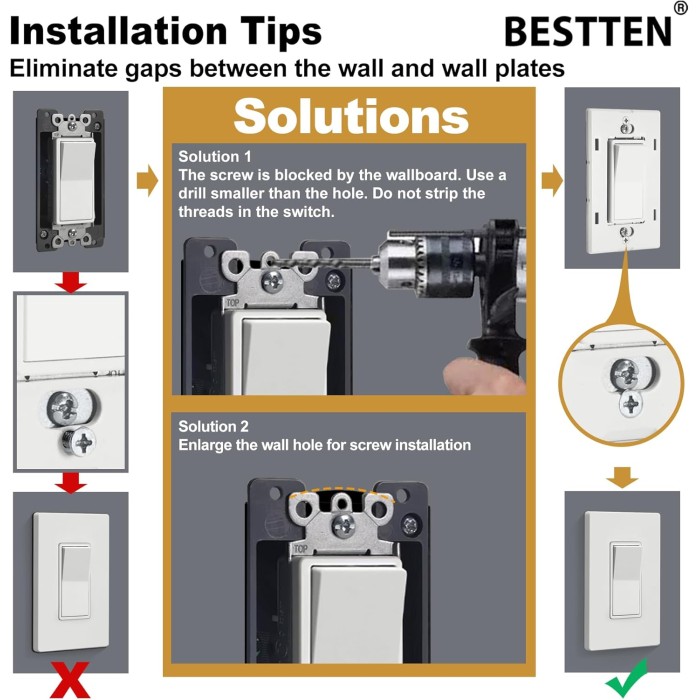 Installation Tips

BESTTEN®

Eliminate gaps between the wall and wall plates

Solutions

Solution 1
The screw is blocked by the wallboard. Use a drill smaller than the hole. Do not strip the threads in the switch.

TOP

Solution 2
Enlarge the wall hole for screw installation

TOP