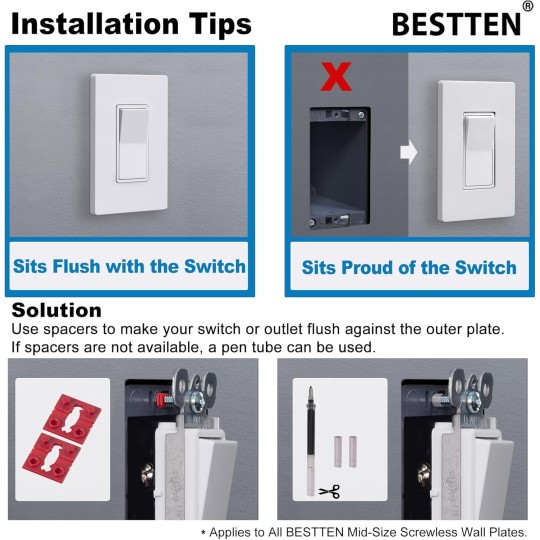 Installation Tips

BESTTEN®

Sits Flush with the Switch

X

Sits Proud of the Switch

Solution

Use spacers to make your switch or outlet flush against the outer plate. If spacers are not available, a pen tube can be used.

* Applies to All BESTTEN Mid-Size Screwless Wall Plates.