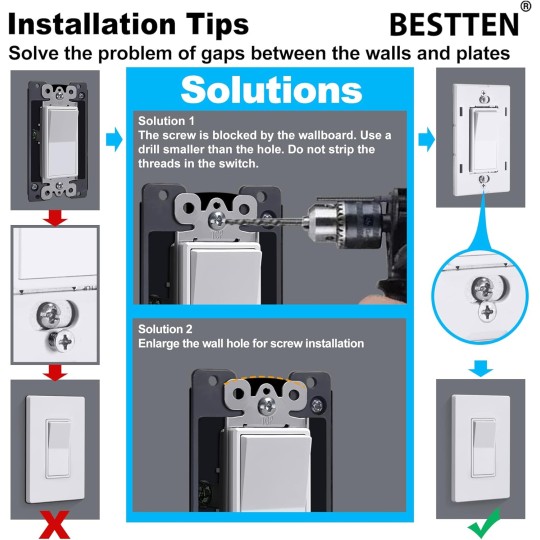 Installation Tips

BESTTEN®

Solve the problem of gaps between the walls and plates

Solutions

Solution 1
The screw is blocked by the wallboard. Use a drill smaller than the hole. Do not strip the threads in the switch.

Solution 2
Enlarge the wall hole for screw installation