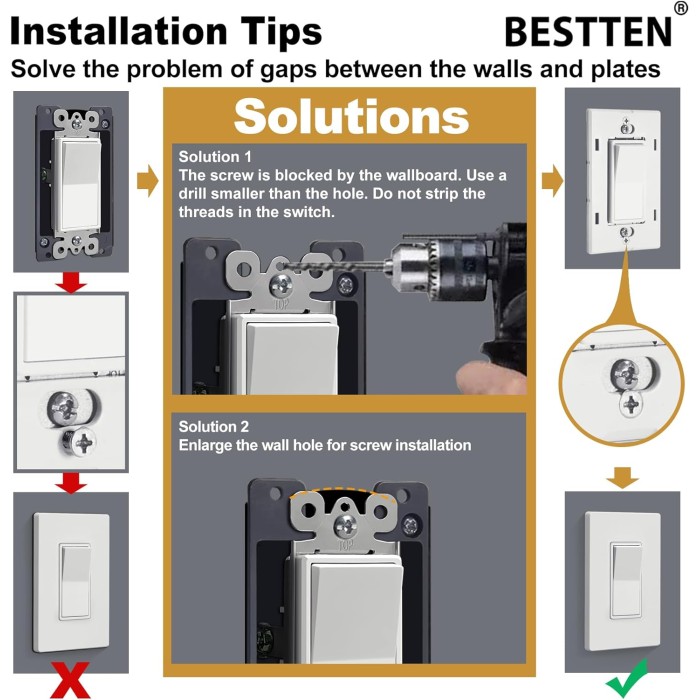 Installation Tips

BESTTEN®

Solve the problem of gaps between the walls and plates

Solutions

Solution 1
The screw is blocked by the wallboard. Use a drill smaller than the hole. Do not strip the threads in the switch.

TOP

Solution 2
Enlarge the wall hole for screw installation

TOP